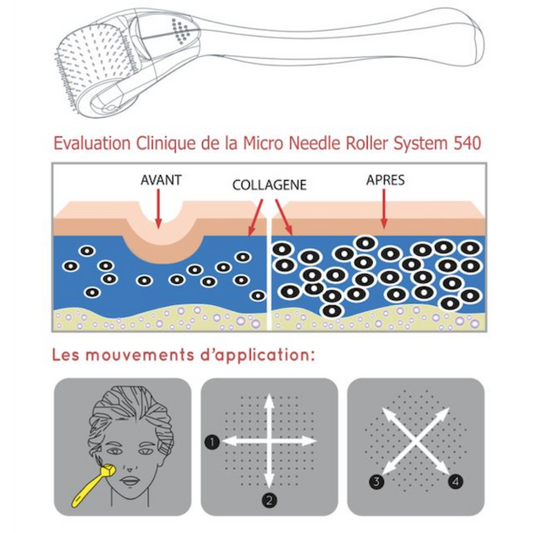 Evaluation Clinique de la Micro Needle Roller System 540

AVANT

COLLAGENE

APRES

Les mouvements d'application:

1

2

3

4